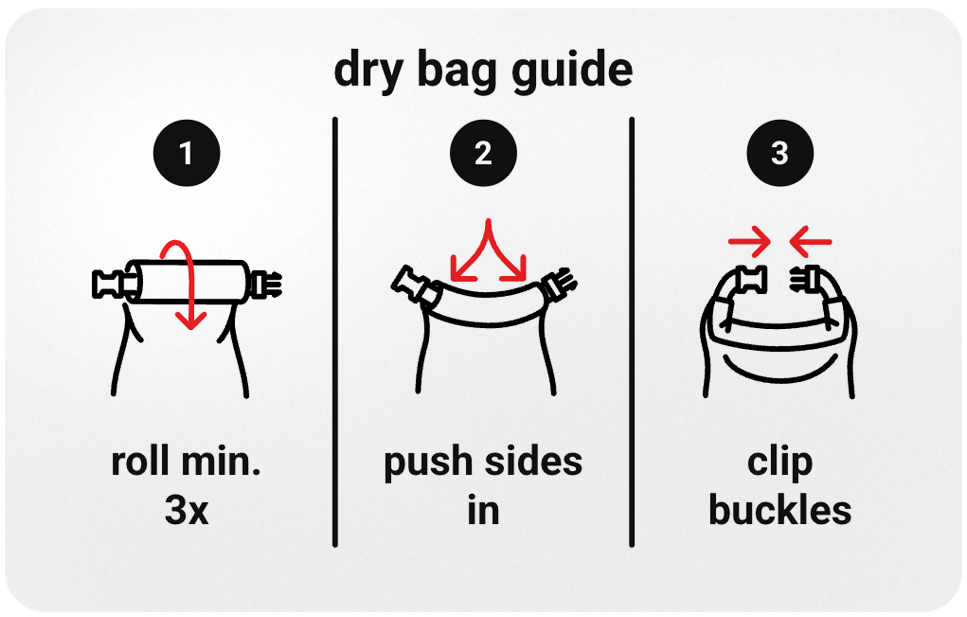 dry bag guide

1

roll min. 3x

2

push sides in

3

clip buckles