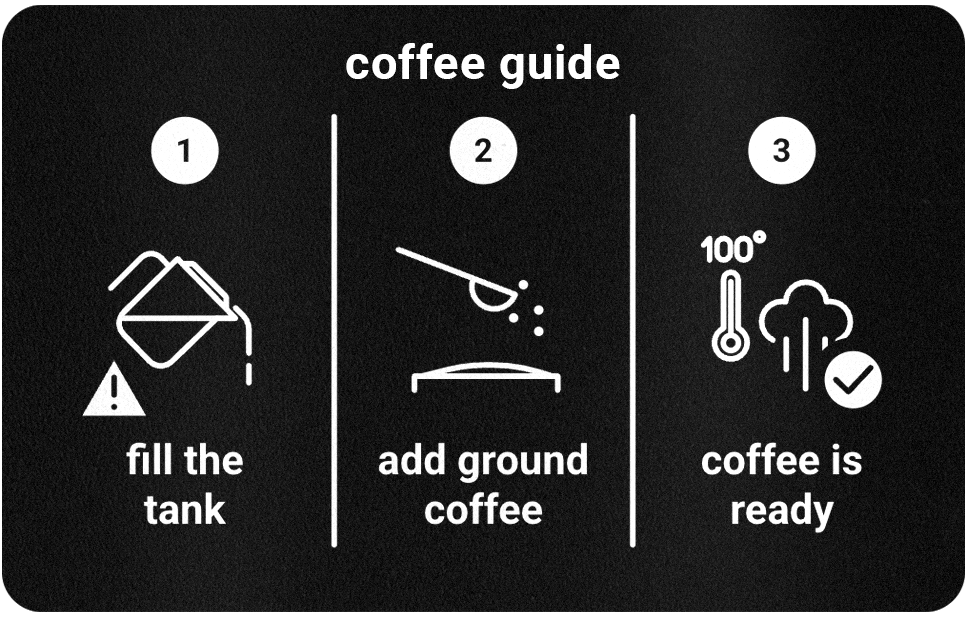 coffee guide

1

fill the tank

2

add ground coffee

3

100°

coffee is ready