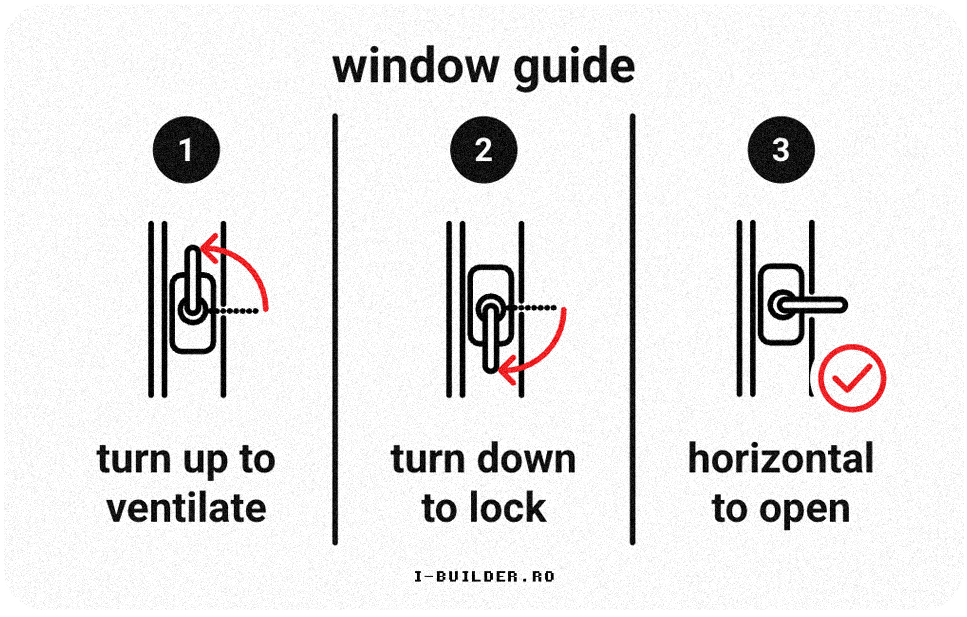 window guide

1

turn up to ventilate

2

turn down to lock

3

horizontal to open

I-BUILDER.RO