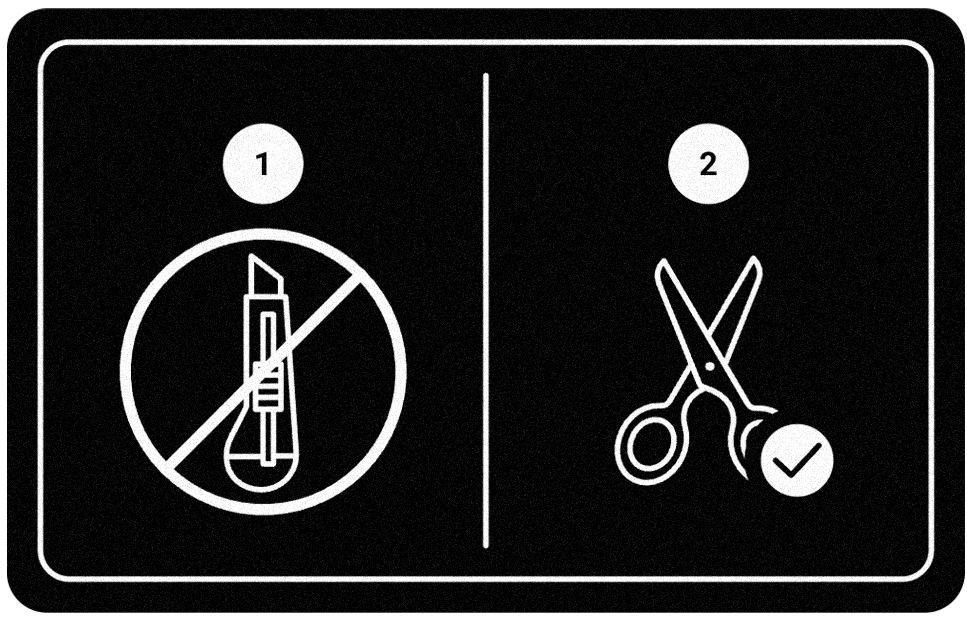 1

2