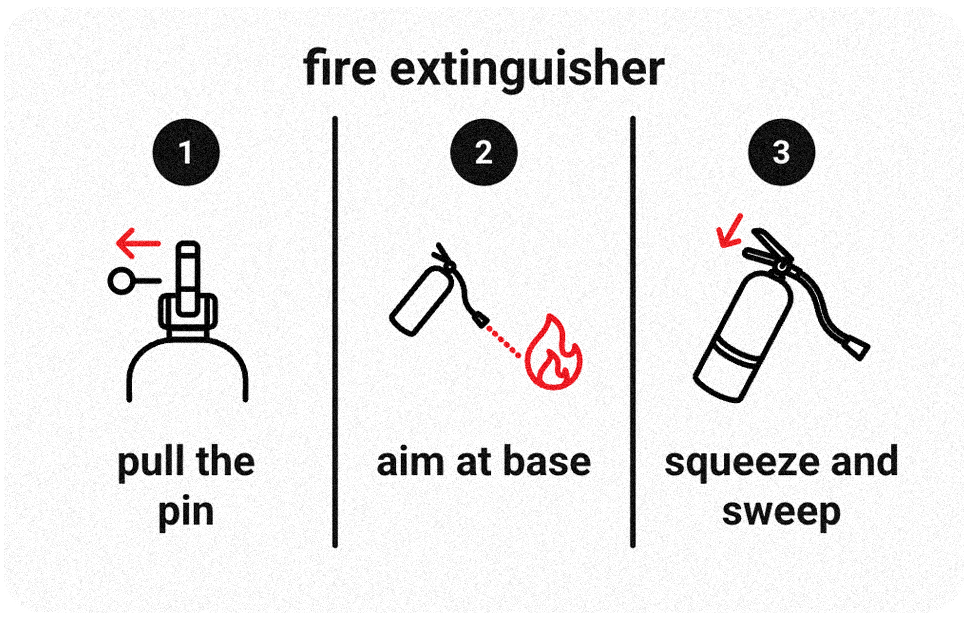 fire extinguisher

1

pull the pin

2

aim at base

3

squeeze and sweep